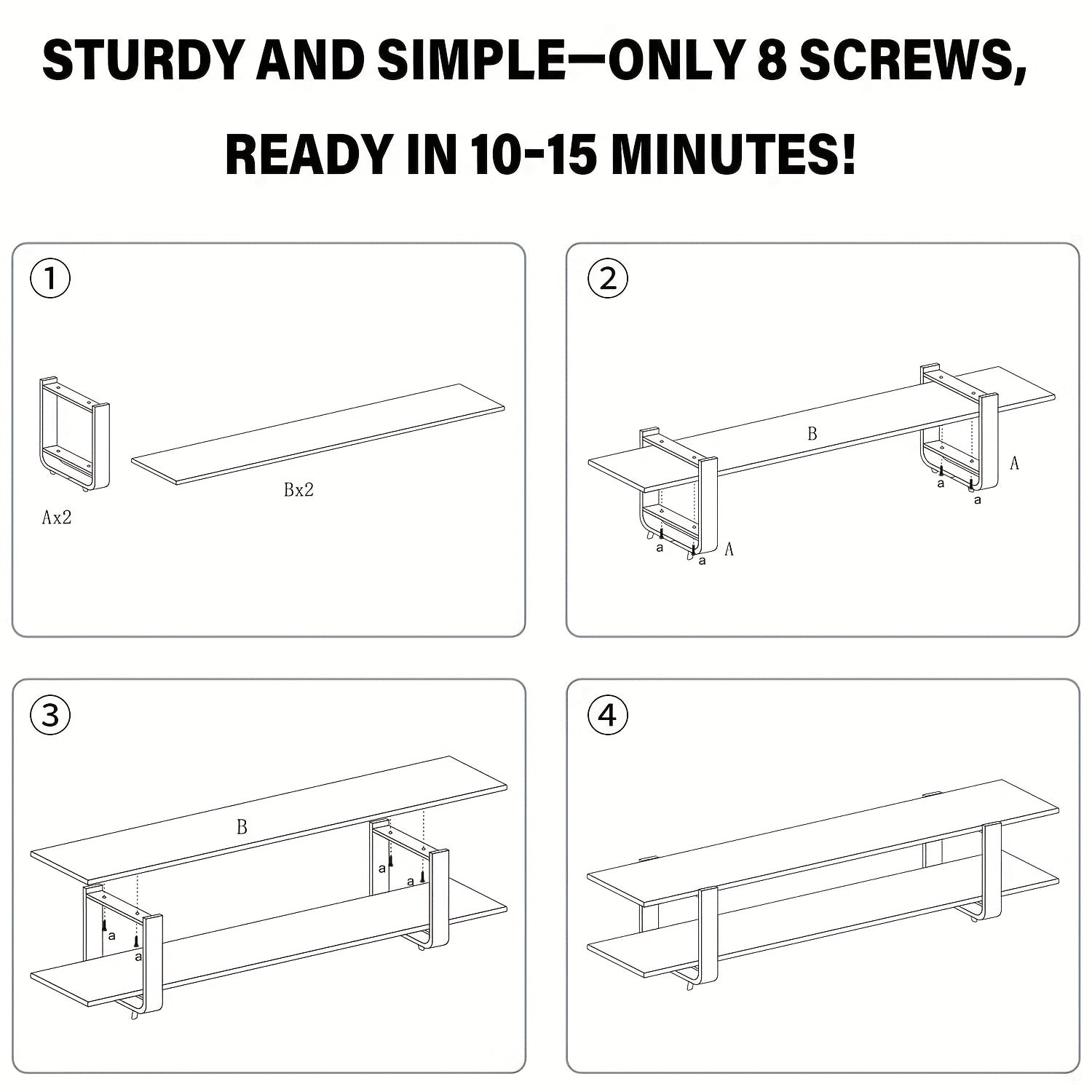 STURDY AND SIMPLE—ONLY 8 SCREWS,

READY IN 10-15 MINUTES!

①

Ax2

Bx2

②

B

A

a

a

a

a

A

③

B

a

a

a

a

④