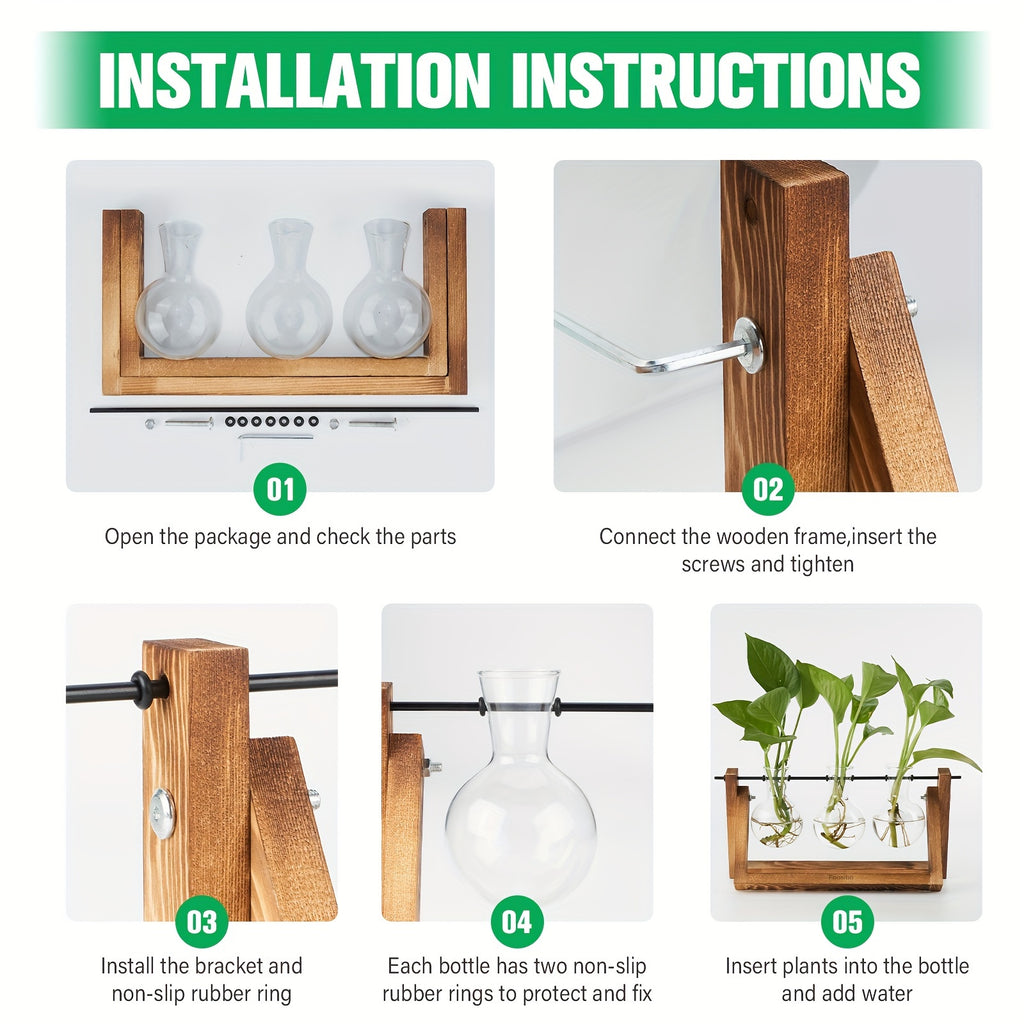 INSTALLATION INSTRUCTIONS

01

Open the package and check the parts

02

Connect the wooden frame,insert the screws and tighten

03

Install the bracket and non-slip rubber ring

04

Each bottle has two non-slip rubber rings to protect and fix

05

Insert plants into the bottle and add water